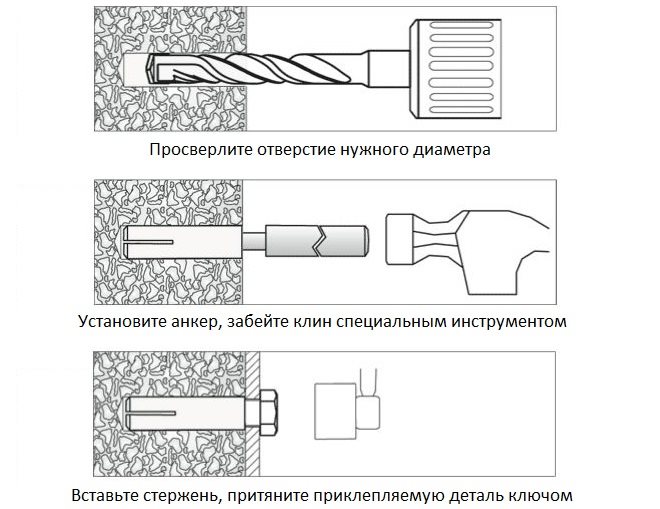 Просверлите отверстие нужного диаметра

Установите анкер, забейте клин специальным инструментом

Вставьте стержень, притяните приклепляемую деталь ключом