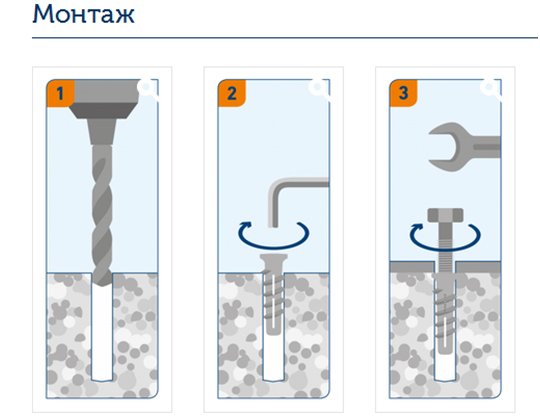 Монтаж

1

2

3