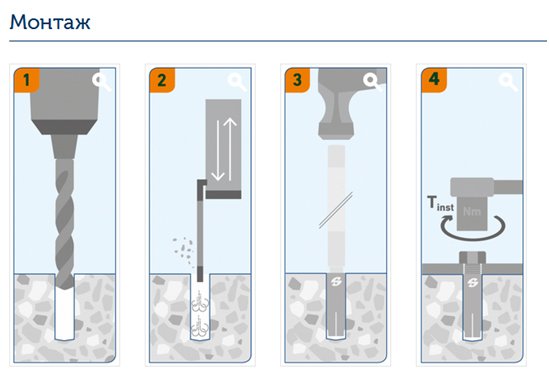 Монтаж

1

2

3

4

$T_{inst}$

Nm