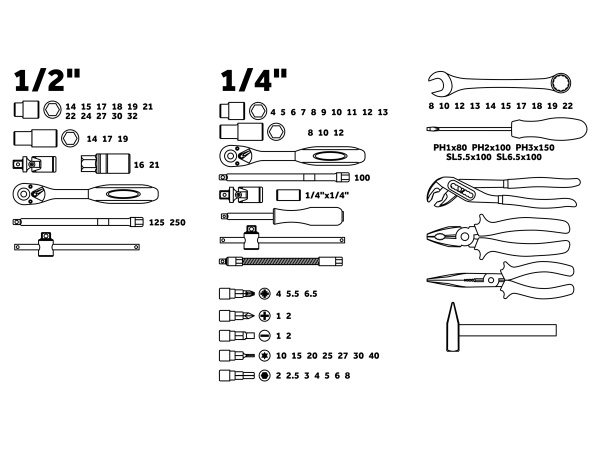 1/2"

14 15 17 18 19 21
22 24 27 30 32

14 17 19

16 21

125 250

1/4"

4 5 6 7 8 9 10 11 12 13

8 10 12

100

1/4"x1/4"

4 5.5 6.5

1 2

1 2

10 15 20 25 27 30 40

2 2.5 3 4 5 6 8

8 10 12 13 14 15 17 18 19 22

PH1x80 PH2x100 PH3x150
SL5.5x100 SL6.5x100